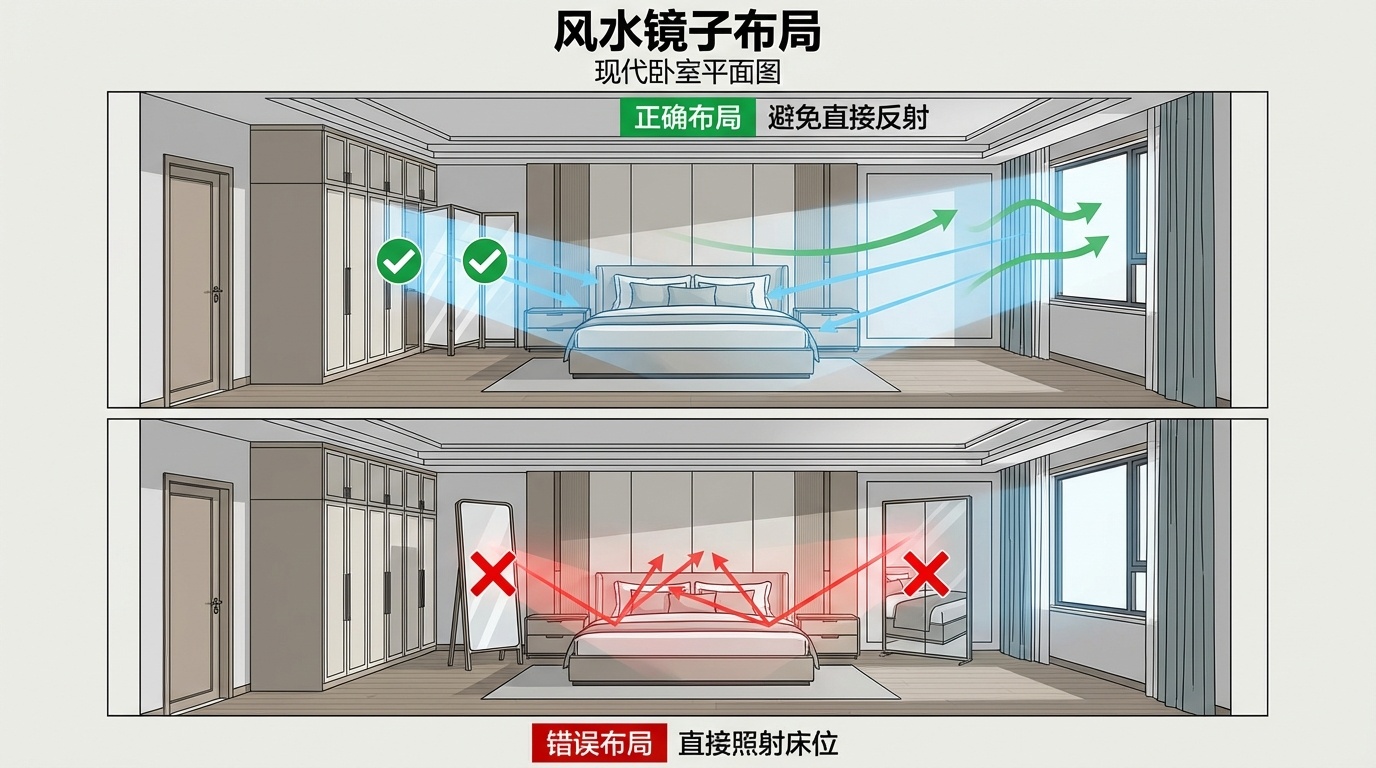 风水镜子布局
现代卧室平面图

正确布局 避免直接反射

错误布局 直接照射床位